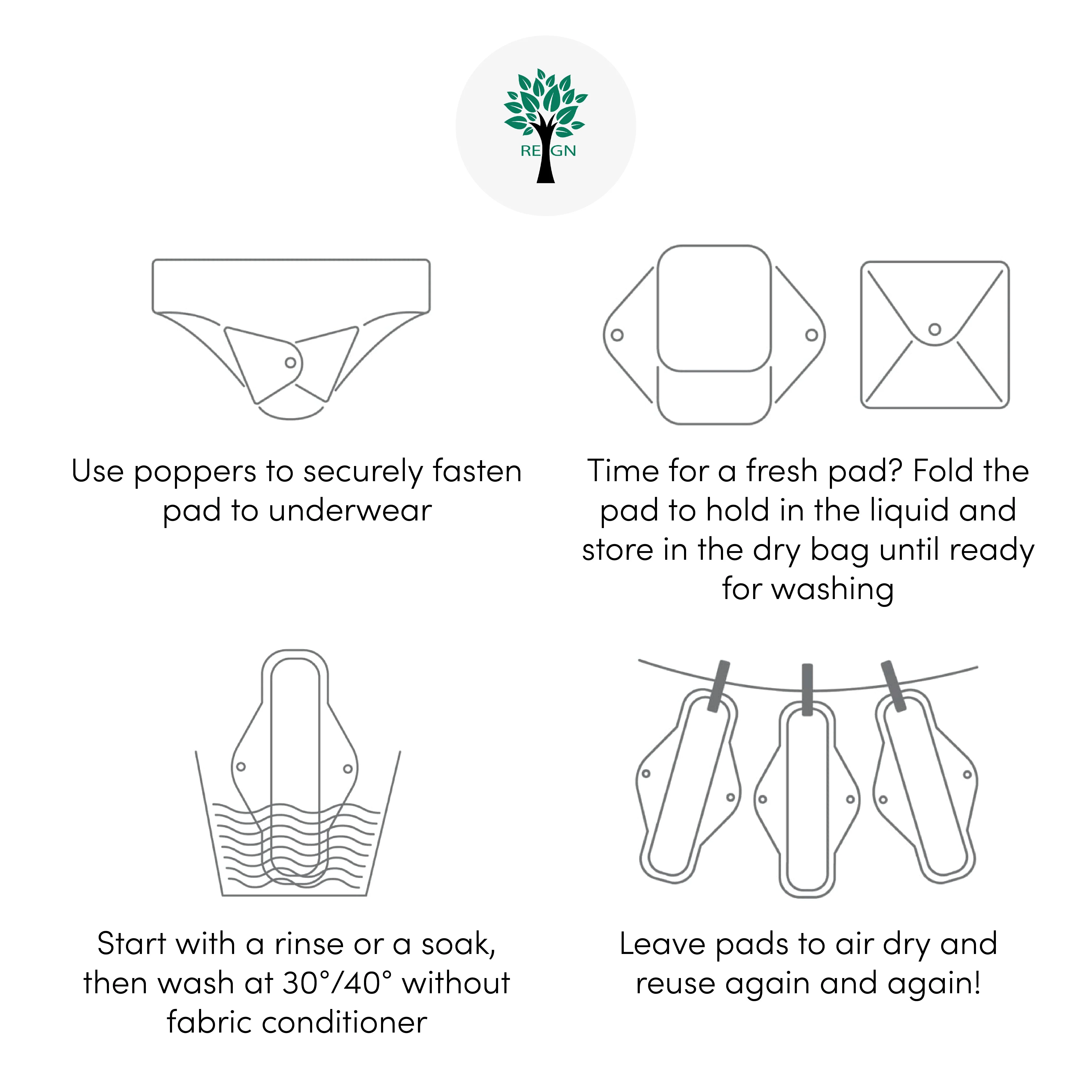 REIGN

Use poppers to securely fasten pad to underwear

Time for a fresh pad? Fold the pad to hold in the liquid and store in the dry bag until ready for washing

Start with a rinse or a soak, then wash at 30°/40° without fabric conditioner

Leave pads to air dry and reuse again and again!